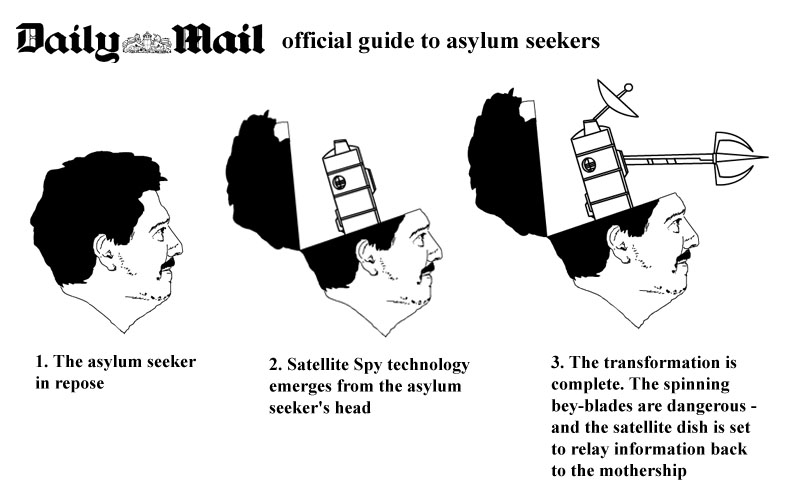 Daily Mail official guide to asylum seekers

1. The asylum seeker in repose

2. Satellite Spy technology emerges from the asylum seeker's head

3. The transformation is complete. The spinning bey-blades are dangerous - and the satellite dish is set to relay information back to the mothership