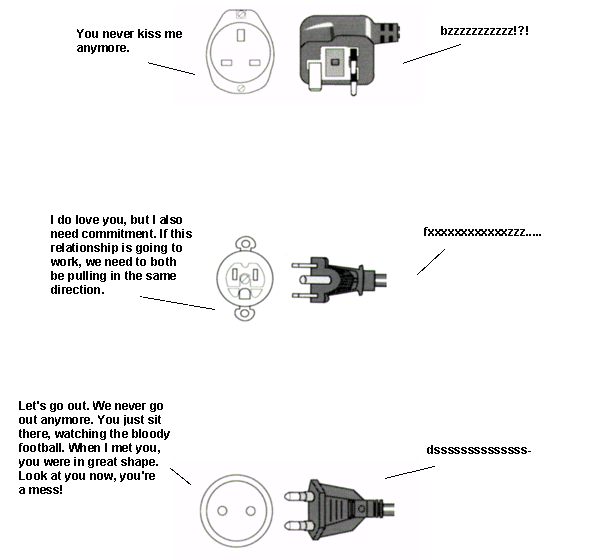 You never kiss me anymore.

bzzzzzzzzzzz!?!

I do love you, but I also need commitment. If this relationship is going to work, we need to both be pulling in the same direction.

fxxxxxxxxxxxxzzz.....

Let's go out. We never go out anymore. You just sit there, watching the bloody football. When I met you, you were in great shape. Look at you now, you're a mess!

dsssssssssssss-